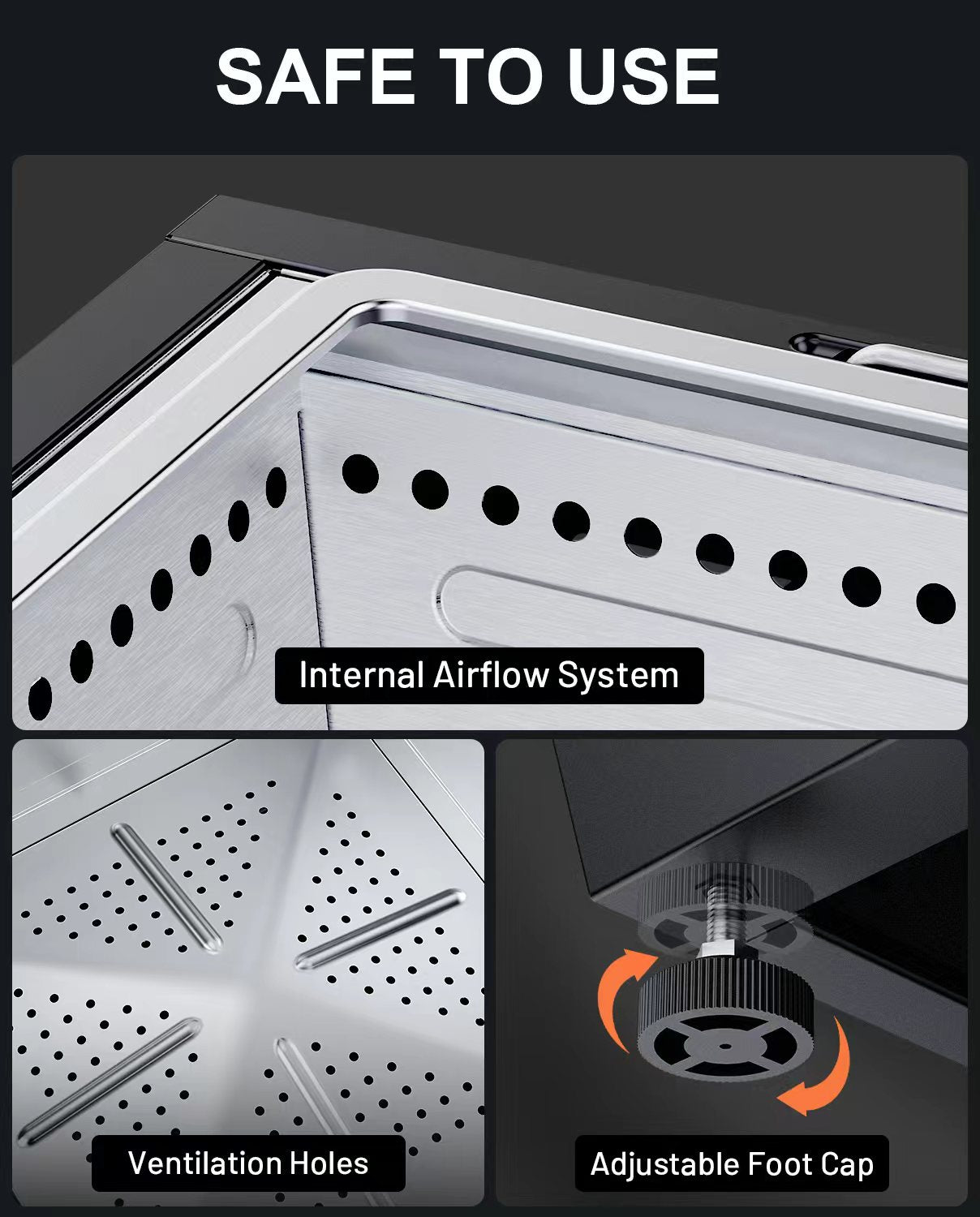 SAFE TO USE

Internal Airflow System

Ventilation Holes

Adjustable Foot Cap