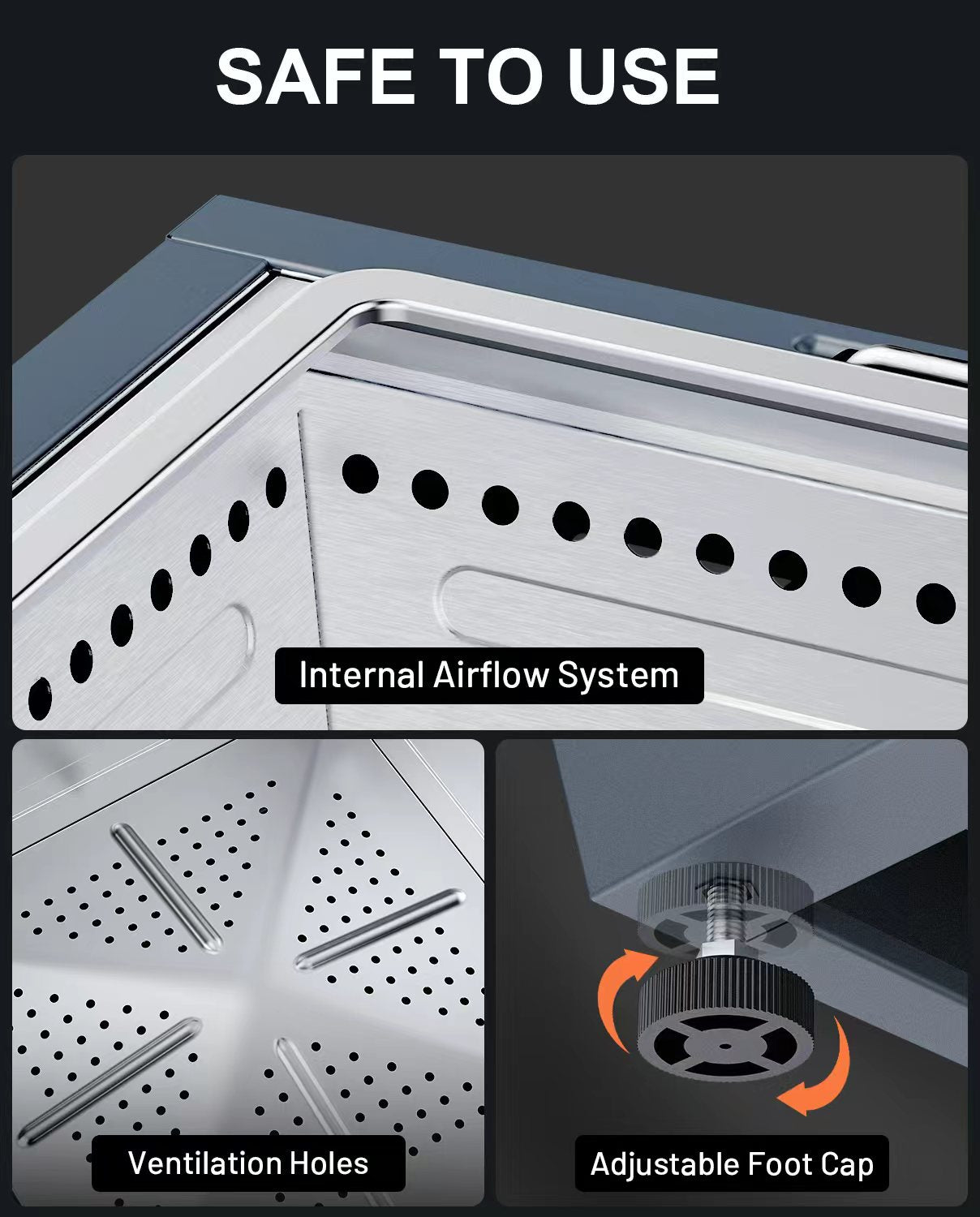 SAFE TO USE

Internal Airflow System

Ventilation Holes

Adjustable Foot Cap